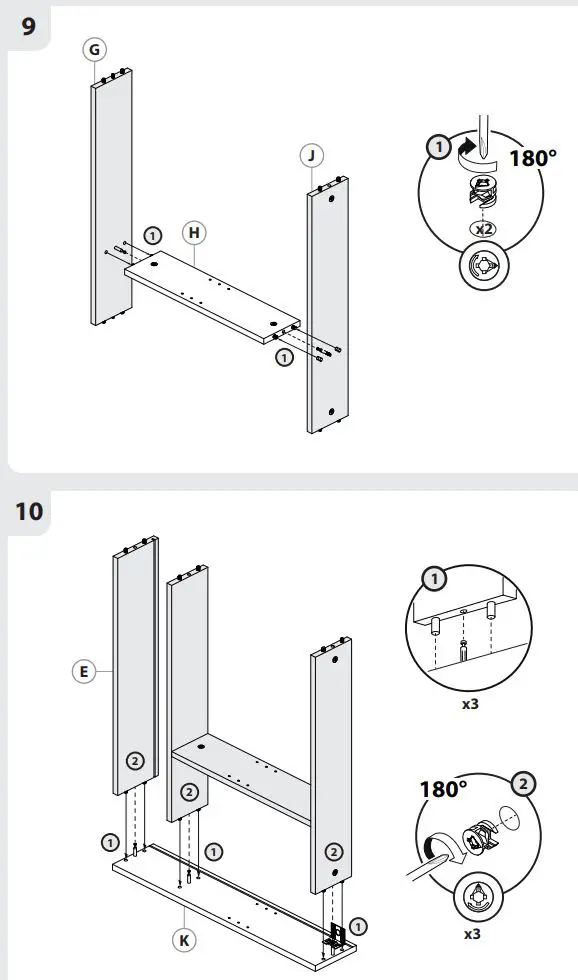 9

G

J

1

H

1

1

180°

x2

10

E

2

2

2

1

1

1

K

1

x3

180°

2

x3