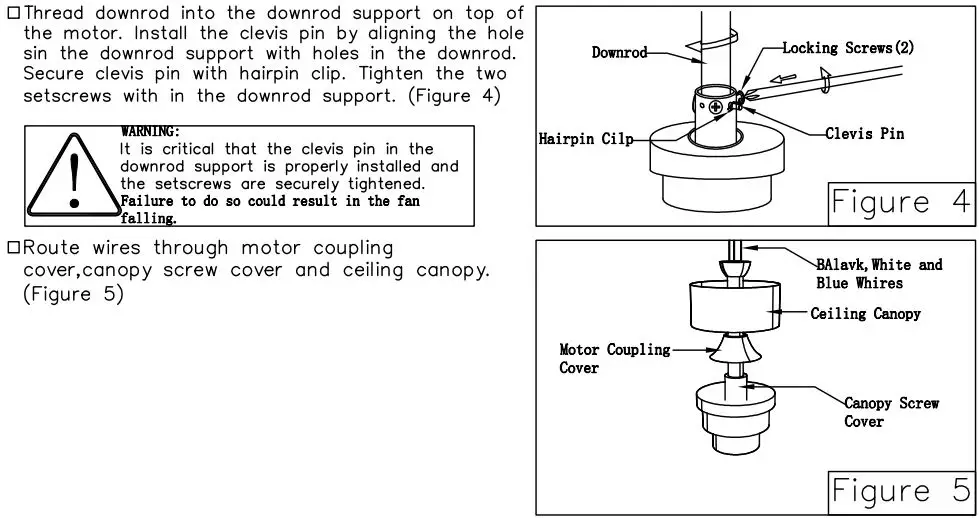 □Thread downrod into the downrod support on top of the motor. Install the clevis pin by aligning the hole sin the downrod support with holes in the downrod. Secure clevis pin with hairpin clip. Tighten the two setscrews with in the downrod support. (Figure 4)

WARNING:
It is critical that the clevis pin in the downrod support is properly installed and the setscrews are securely tightened.
Failure to do so could result in the fan falling.

□Route wires through motor coupling cover,canopy screw cover and ceiling canopy. (Figure 5)

Downrod
Locking Screws(2)
Hairpin Cilp
Clevis Pin
Figure 4

BAlavk,White and Blue Whires
Ceiling Canopy
Motor Coupling Cover
Canopy Screw Cover
Figure 5