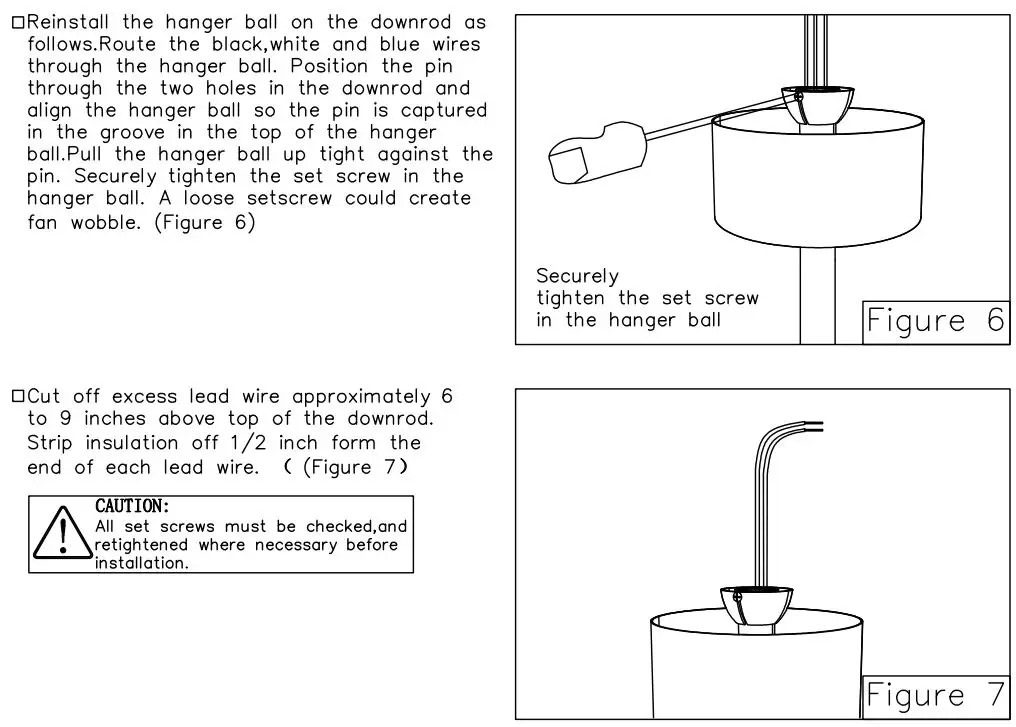 □Reinstall the hanger ball on the downrod as follows.Route the black,white and blue wires through the hanger ball. Position the pin through the two holes in the downrod and align the hanger ball so the pin is captured in the groove in the top of the hanger ball.Pull the hanger ball up tight against the pin. Securely tighten the set screw in the hanger ball. A loose setscrew could create fan wobble. (Figure 6)

Securely tighten the set screw in the hanger ball

Figure 6

□Cut off excess lead wire approximately 6 to 9 inches above top of the downrod. Strip insulation off 1/2 inch form the end of each lead wire. ( (Figure 7)

CAUTION:
All set screws must be checked,and retightened where necessary before installation.

Figure 7