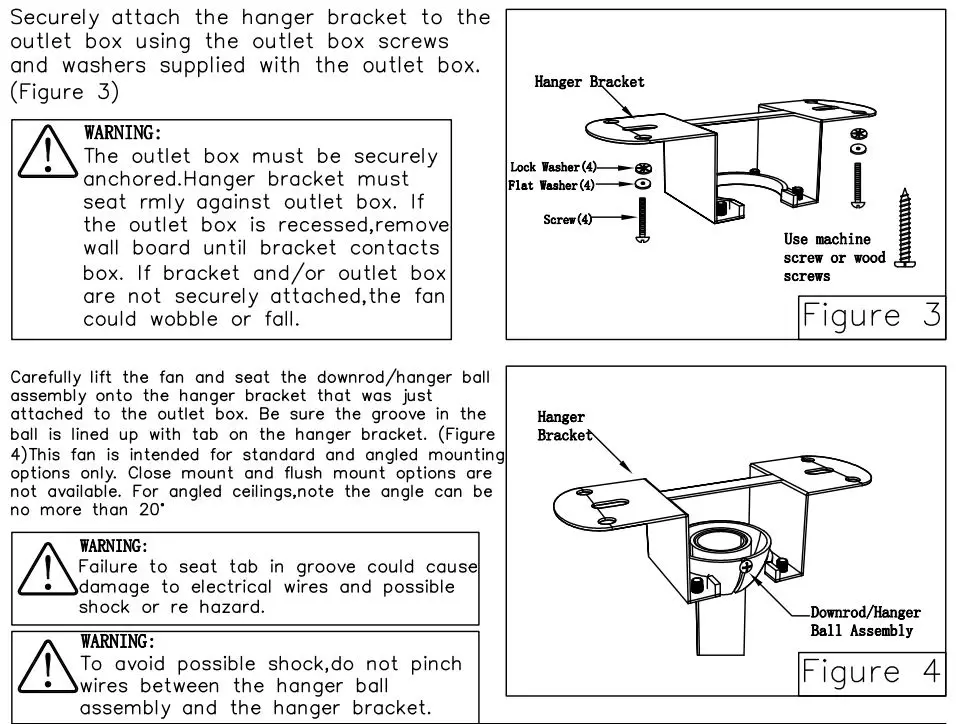 Securely attach the hanger bracket to the outlet box using the outlet box screws and washers supplied with the outlet box. (Figure 3)

WARNING:
The outlet box must be securely anchored.Hanger bracket must seat rmly against outlet box. If the outlet box is recessed,remove wall board until bracket contacts box. If bracket and/or outlet box are not securely attached,the fan could wobble or fall.

Hanger Bracket
Lock Washer(4)
Flat Washer(4)
Screw(4)
Use machine screw or wood screws
Figure 3

Carefully lift the fan and seat the downrod/hanger ball assembly onto the hanger bracket that was just attached to the outlet box. Be sure the groove in the ball is lined up with tab on the hanger bracket. (Figure 4)This fan is intended for standard and angled mounting options only. Close mount and flush mount options are not available. For angled ceilings,note the angle can be no more than 20°

WARNING:
Failure to seat tab in groove could cause damage to electrical wires and possible shock or re hazard.

WARNING:
To avoid possible shock,do not pinch wires between the hanger ball assembly and the hanger bracket.

Hanger Bracket
Downrod/Hanger Ball Assembly
Figure 4