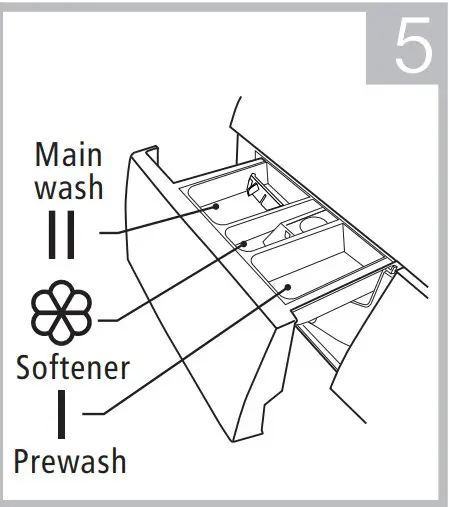 5

Main wash

II

Softener

I

Prewash