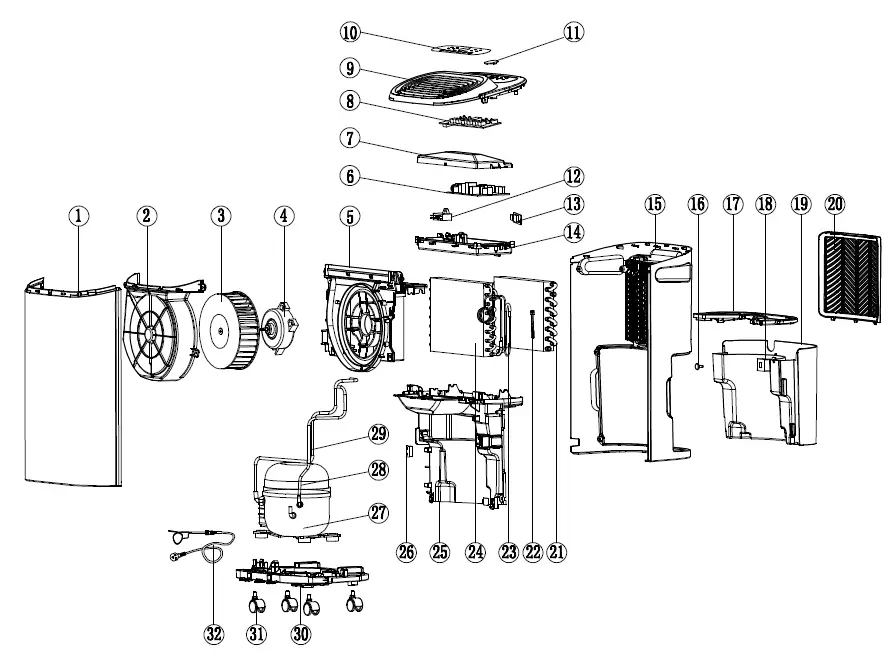 10
11
9
8
7
6
12
13
14
1
2
3
4
5
15
16
17
18
19
20
29
28
27
26
25
24
23
22
21
32
31
30