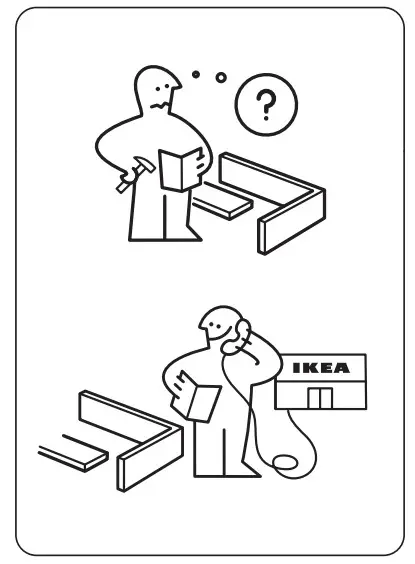 ?

IKEA