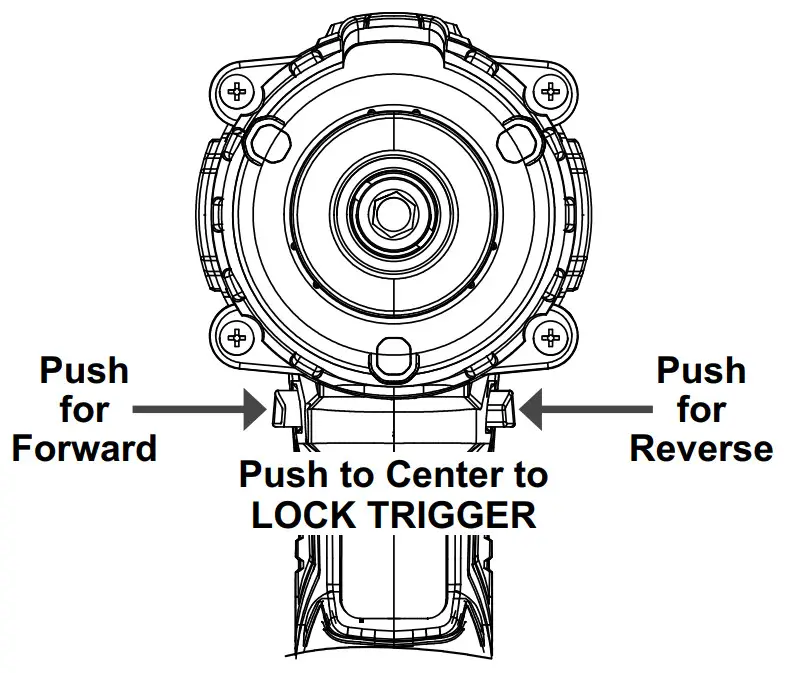 Push for Forward

Push for Reverse

Push to Center to LOCK TRIGGER