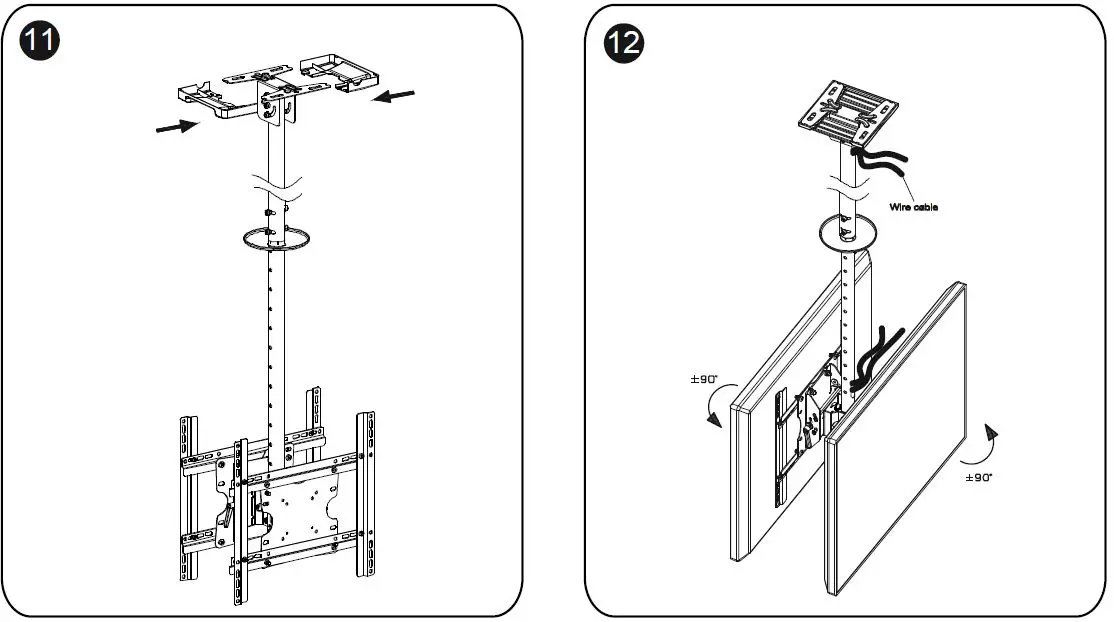 11

12

Wire cable

±90°

±90°