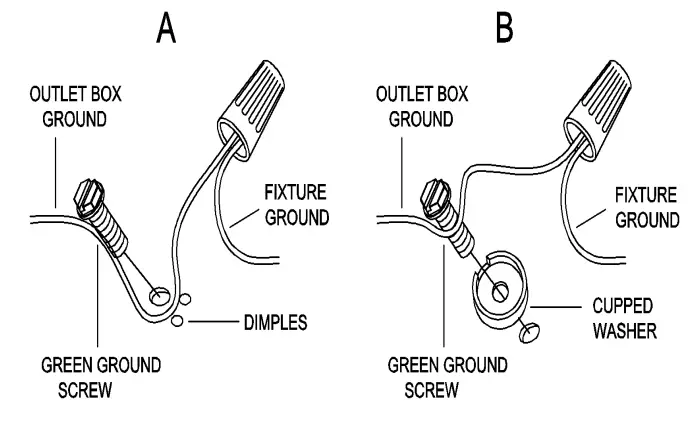 A

OUTLET BOX GROUND

FIXTURE GROUND

DIMPLES

GREEN GROUND SCREW

B

OUTLET BOX GROUND

FIXTURE GROUND

CUPPED WASHER

GREEN GROUND SCREW