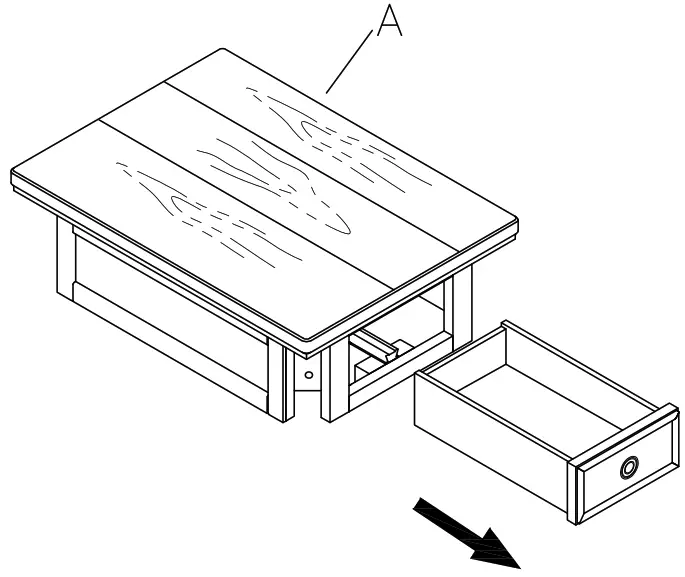 A