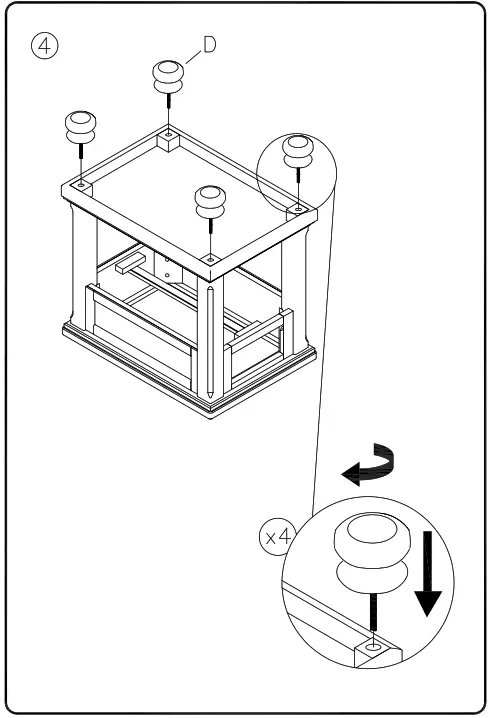 ④

D

x4