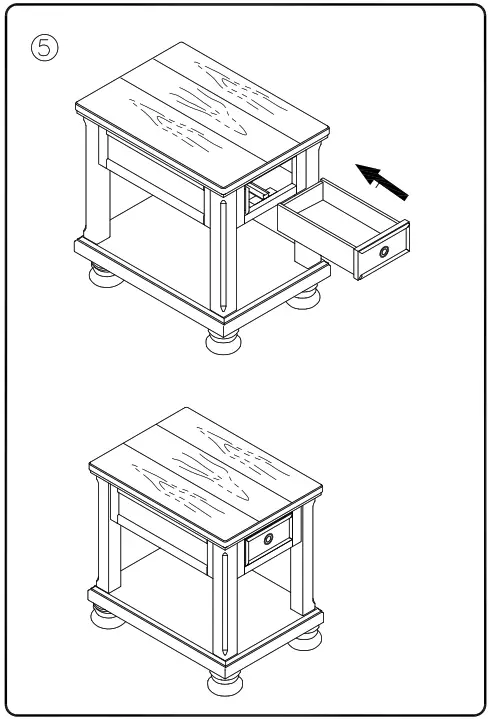 ⑤