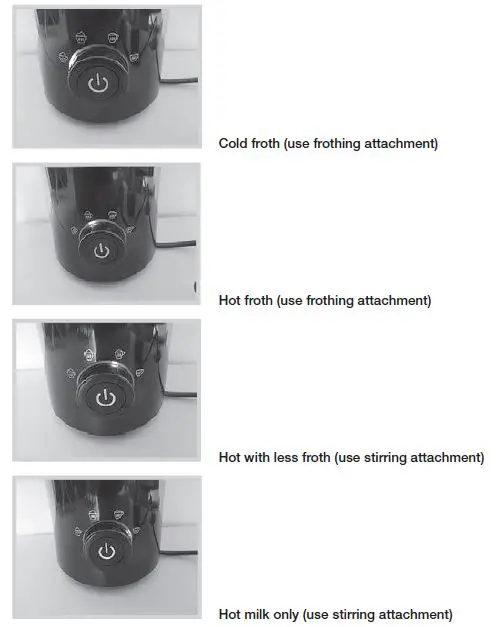 Cold froth (use frothing attachment)

Hot froth (use frothing attachment)

Hot with less froth (use stirring attachment)

Hot milk only (use stirring attachment)