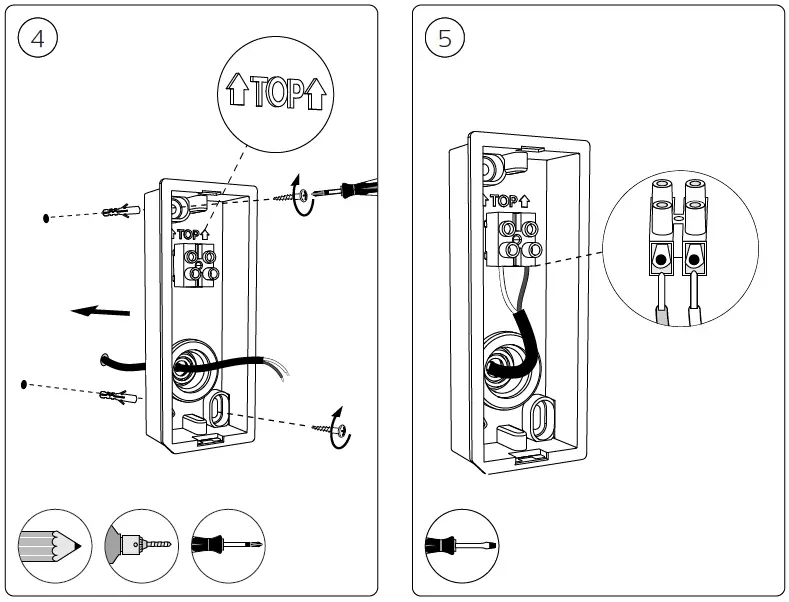 4

TOP

TOP

5

TOP