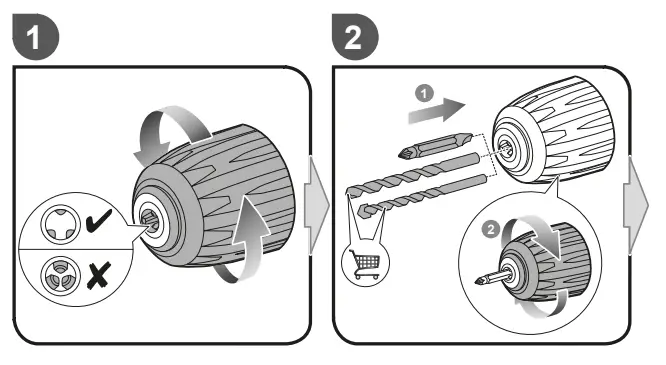 1

2

1

2