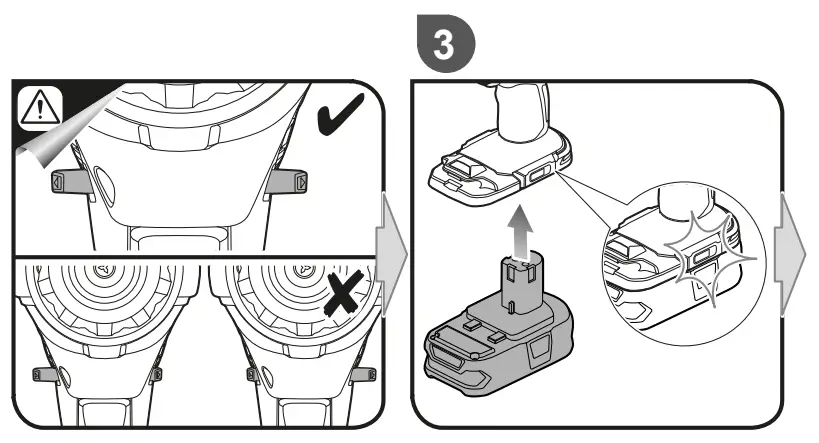 3