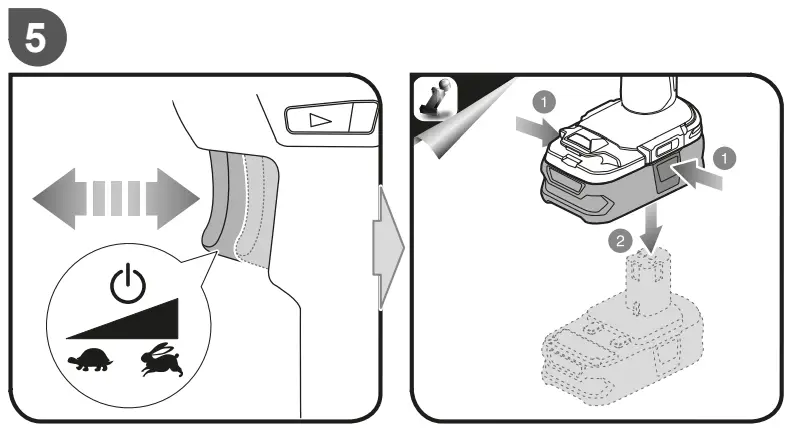 5

1

1

2