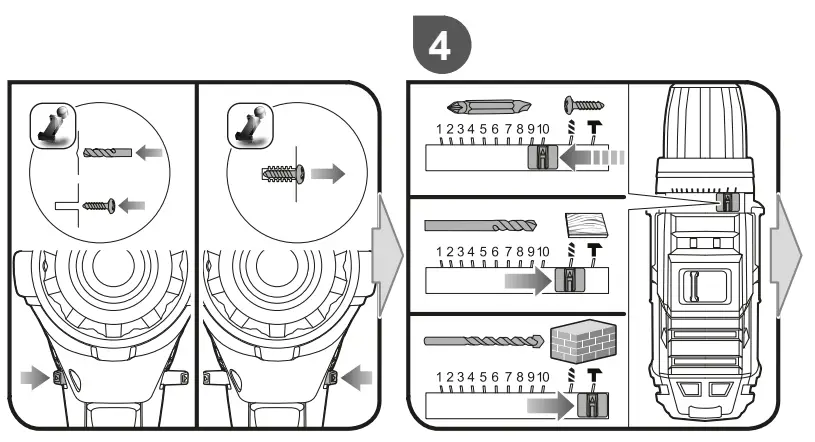 4

1 2 3 4 5 6 7 8 9 10

1 2 3 4 5 6 7 8 9 10

1 2 3 4 5 6 7 8 9 10