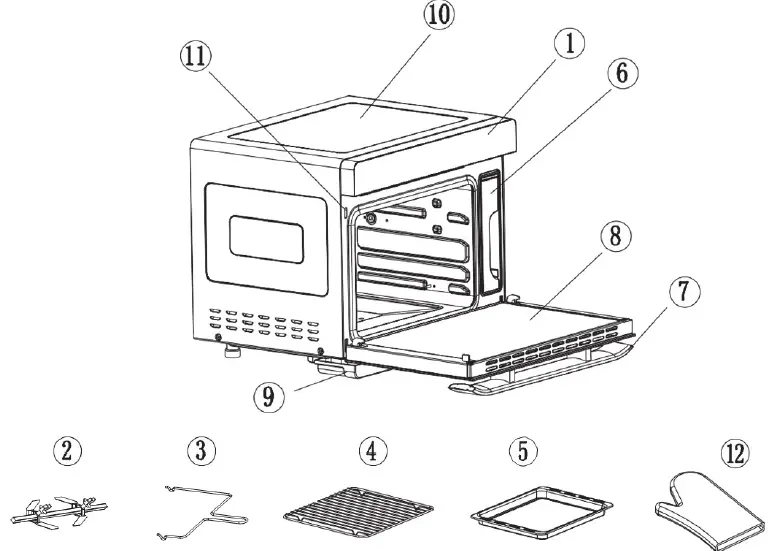 10
11
1
6
8
7
9
2
3
4
5
12