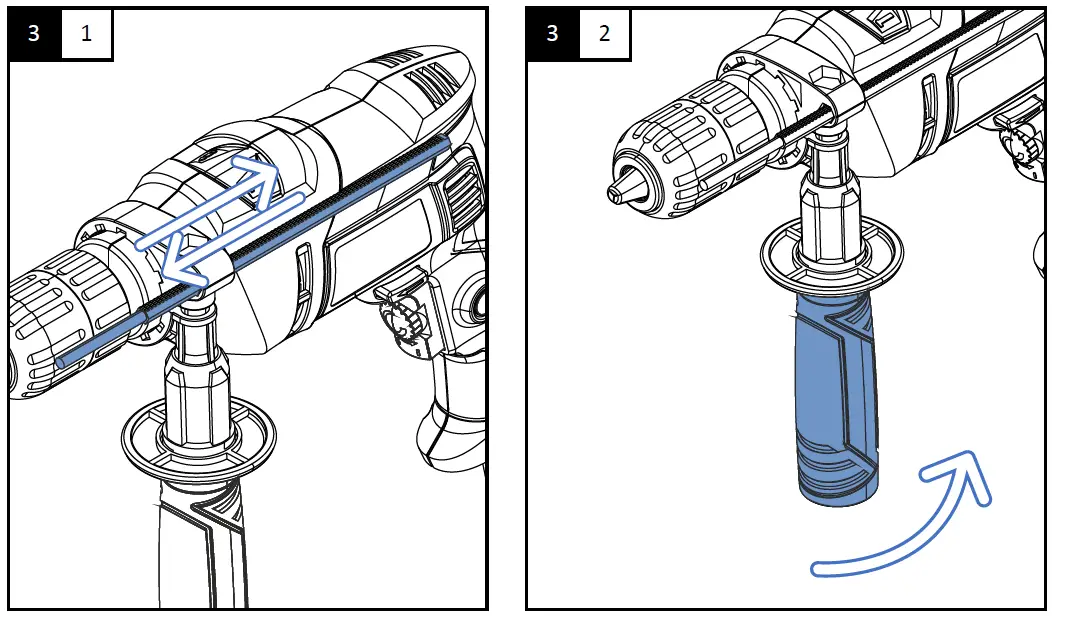 3 1

3 2