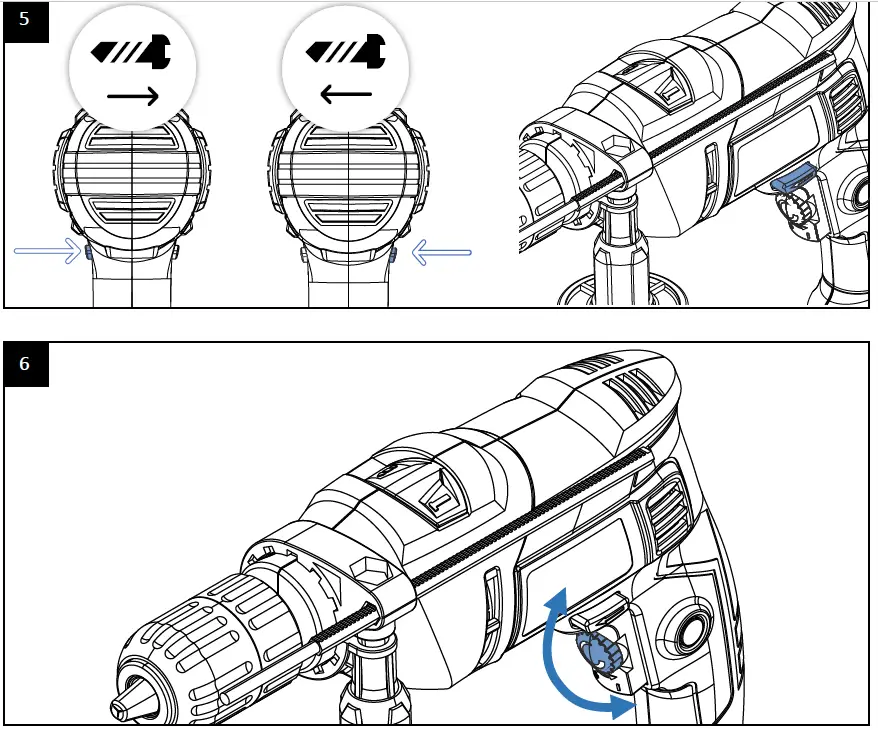 5

6