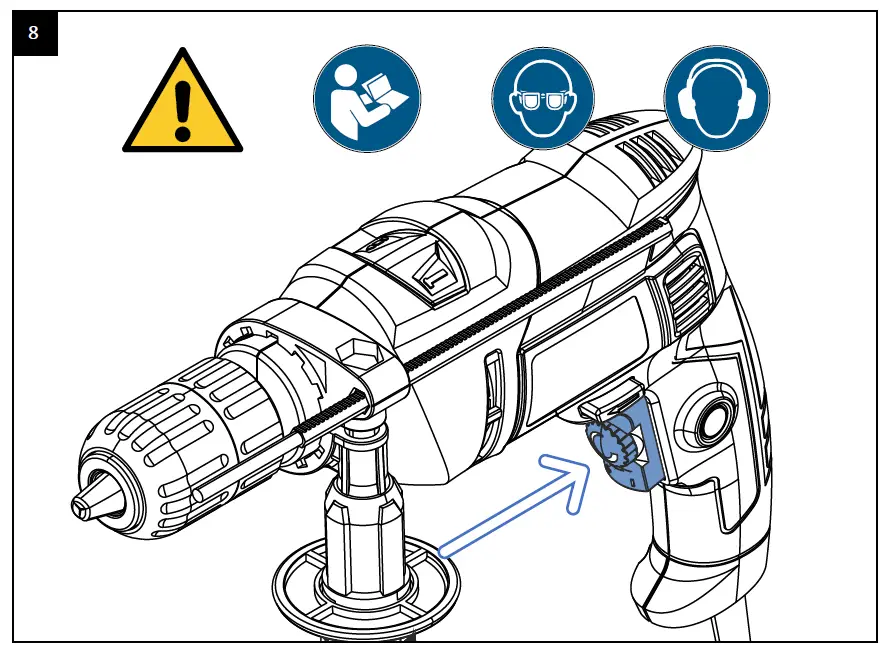 8