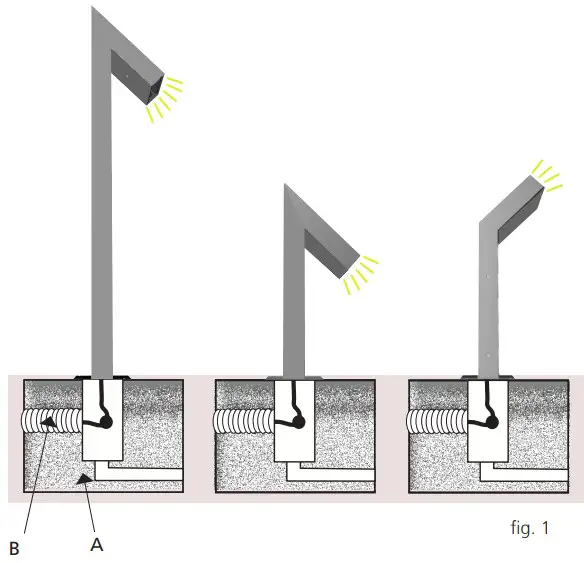 B
A
fig. 1