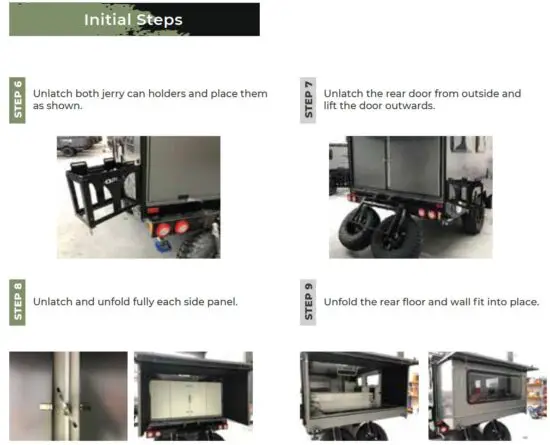 Initial Steps

STEP 6

Unlatch both jerry can holders and place them as shown.

STEP 7

Unlatch the rear door from outside and lift the door outwards.

STEP 8

Unlatch and unfold fully each side panel.

STEP 9

Unfold the rear floor and wall fit into place.