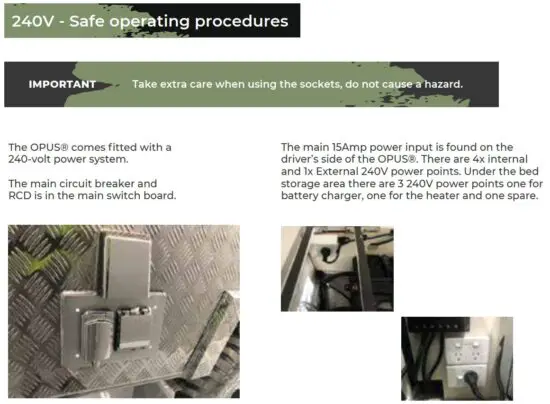 240V - Safe operating procedures

IMPORTANT Take extra care when using the sockets, do not cause a hazard.

The OPUS® comes fitted with a 240-volt power system.

The main circuit breaker and RCD is in the main switch board.

The main 15Amp power input is found on the driver's side of the OPUS®. There are 4x internal and 1x External 240V power points. Under the bed storage area there are 3 240V power points one for battery charger, one for the heater and one spare.