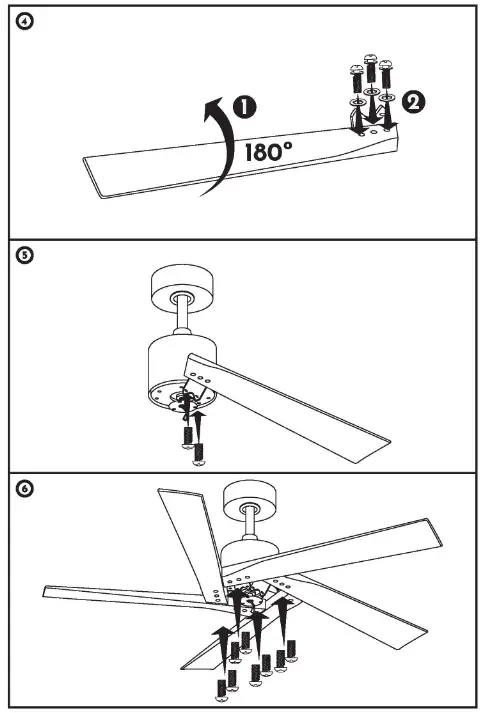 4

1

180°

2

5

6