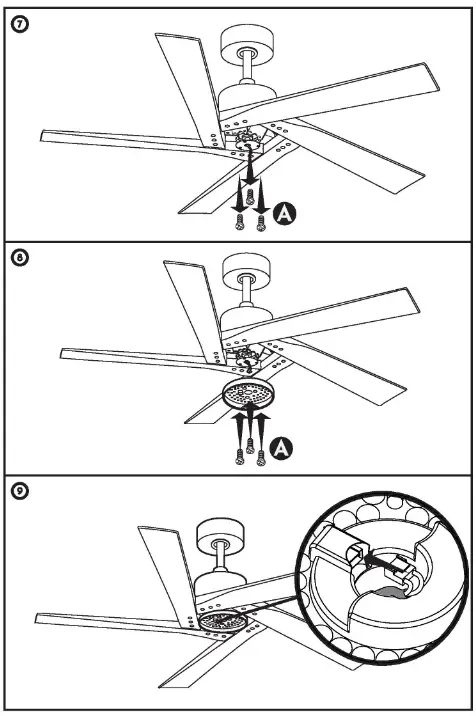 7

A

8

A

9