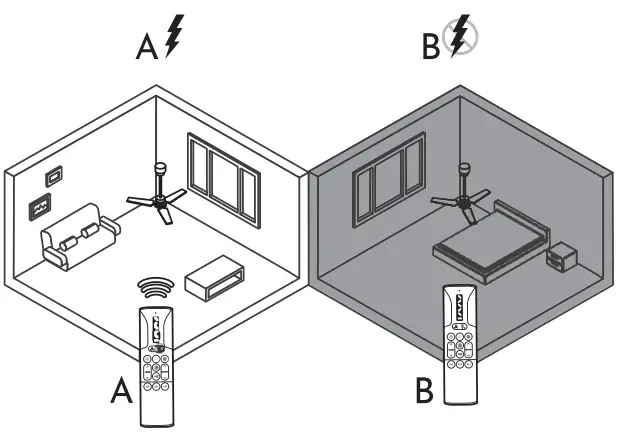 A

B

A

B