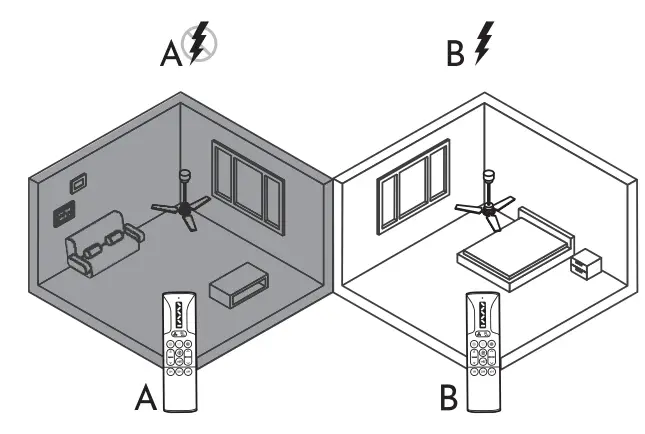 A

B

A

B