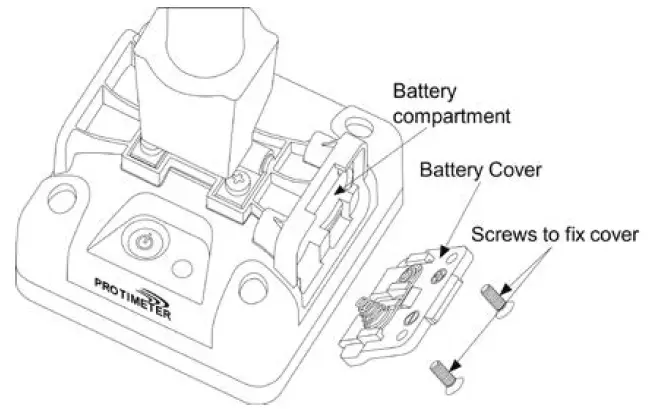 Battery compartment

Battery Cover

Screws to fix cover

PROTIMETER