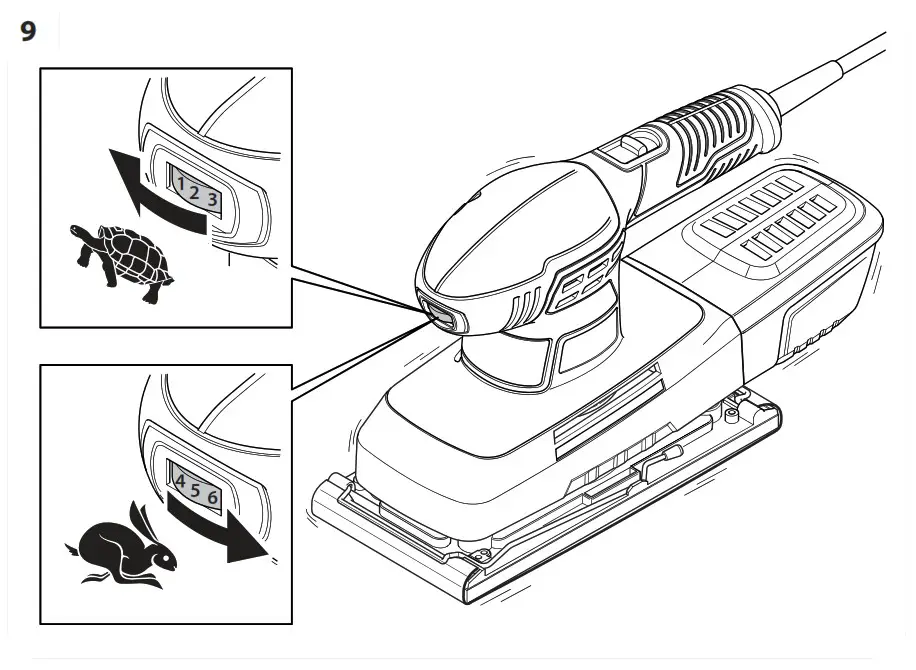 9

1 2 3

4 5 6