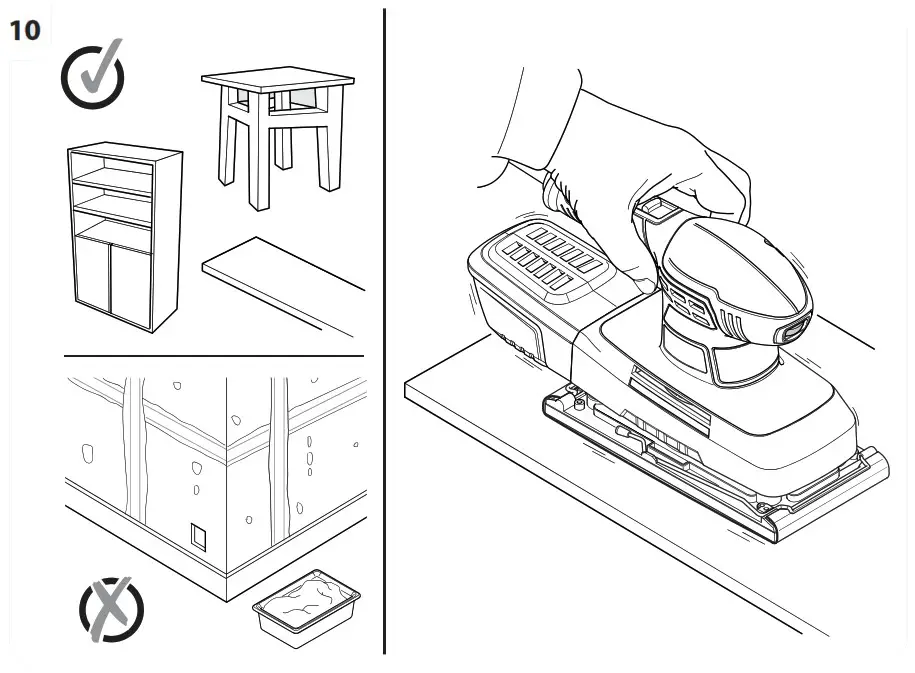 10