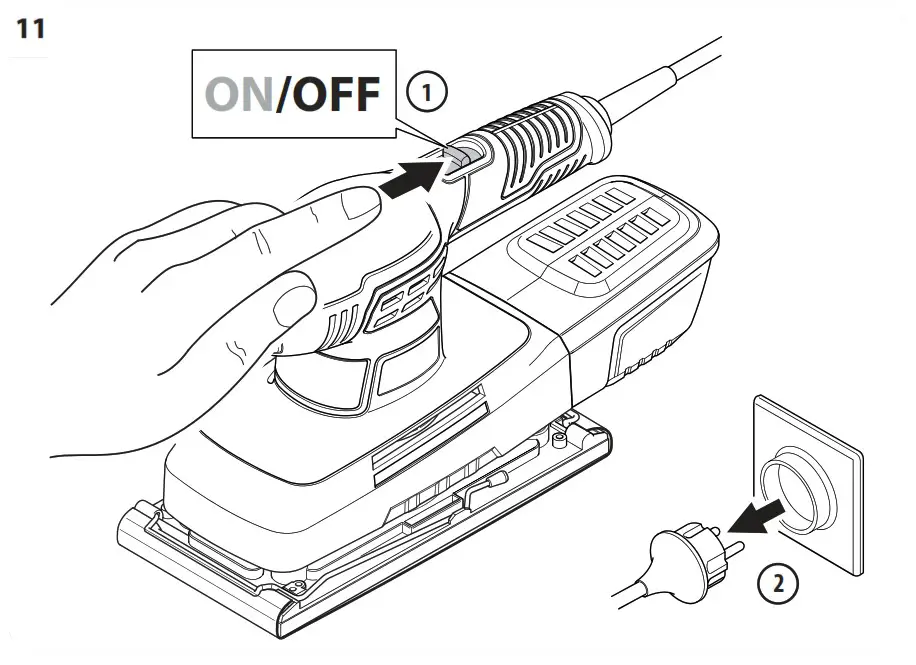 11

ON/OFF 1

2