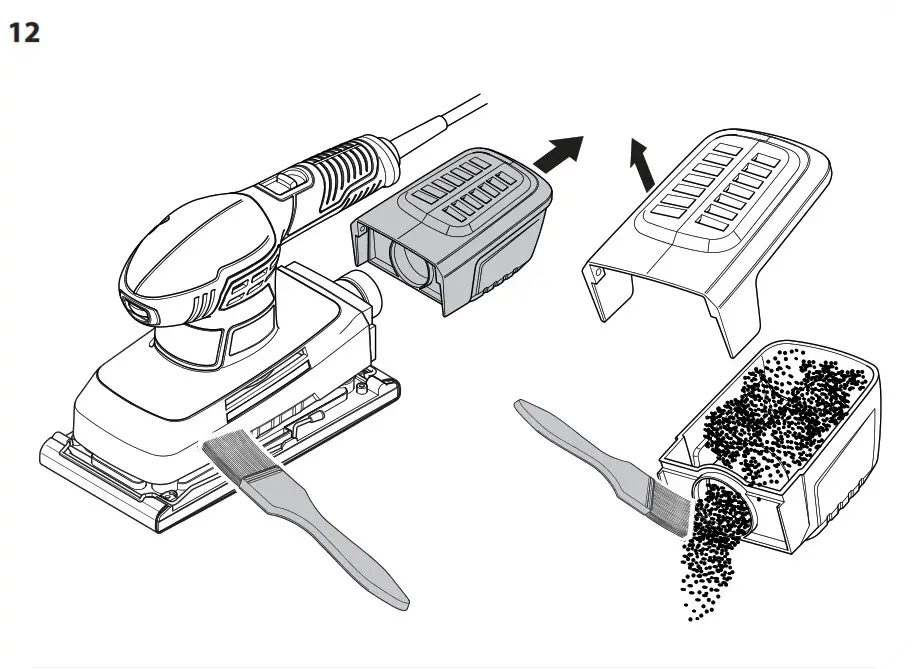 12