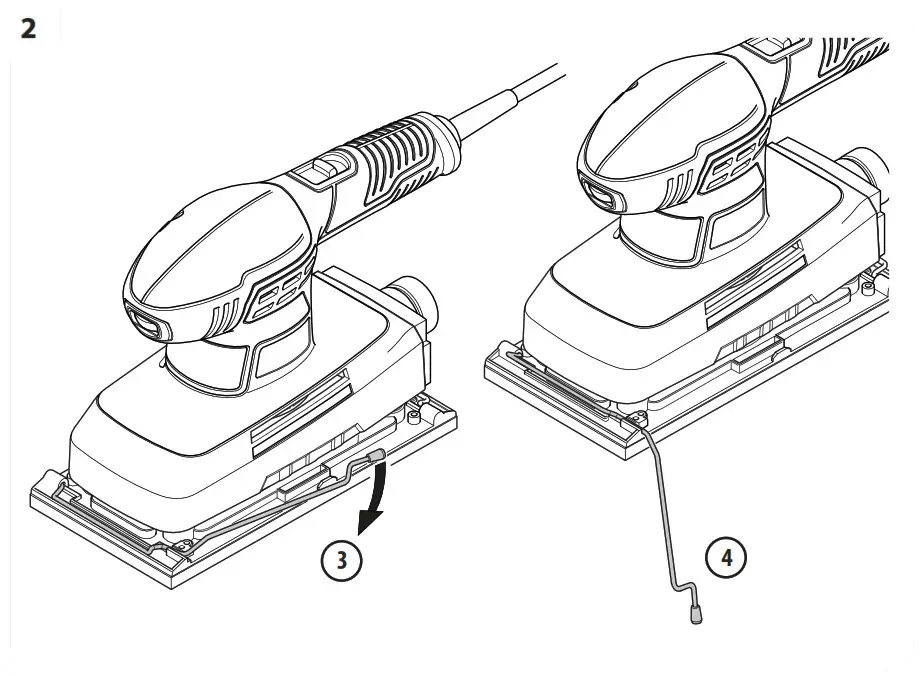 2

3

4