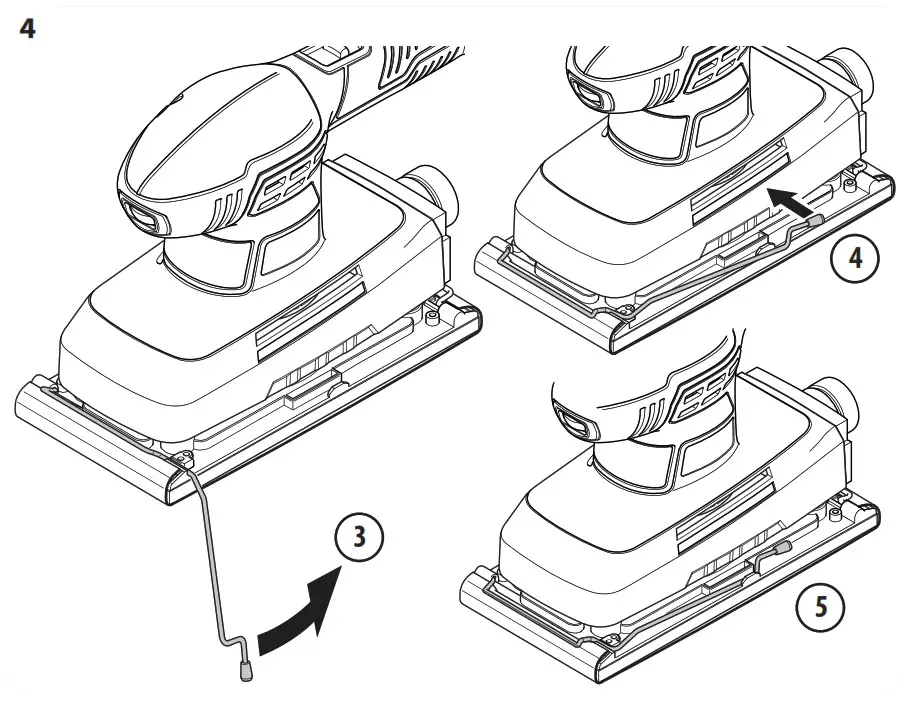 4

3

4

5