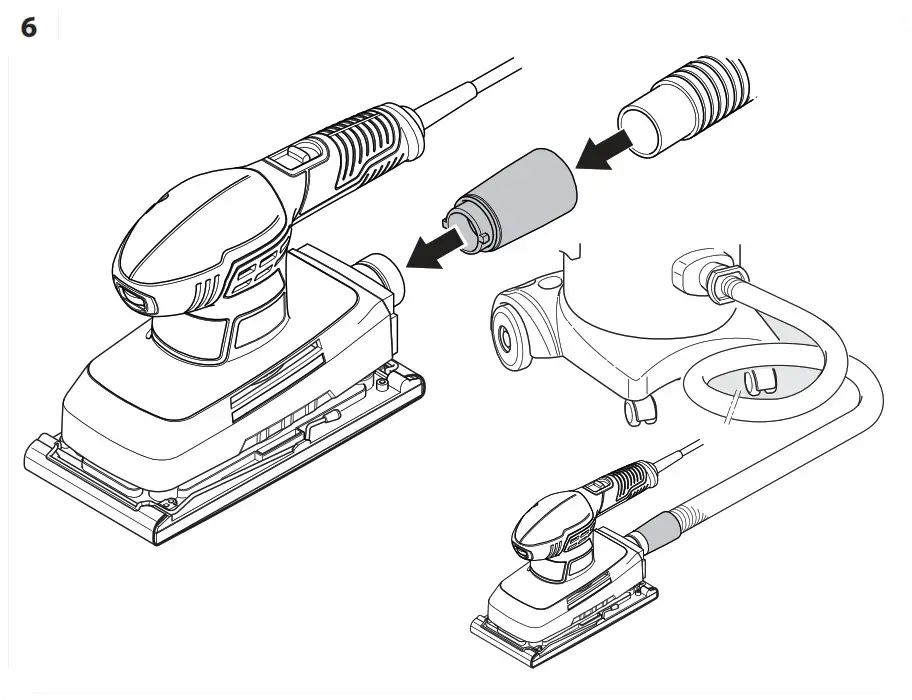 6