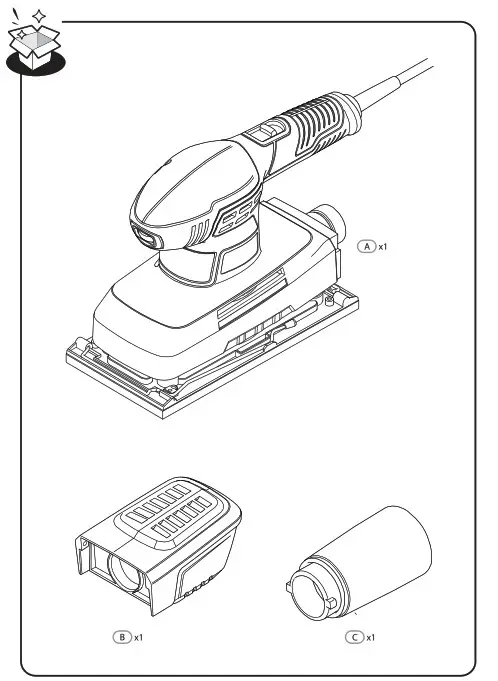 A x1

B x1

C x1