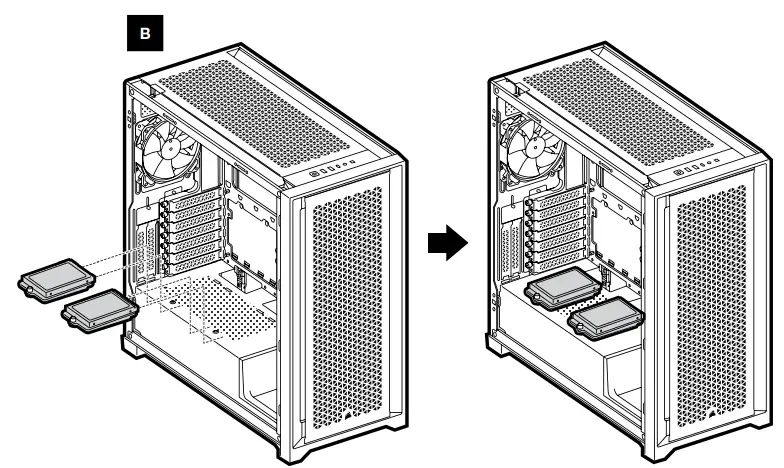 B