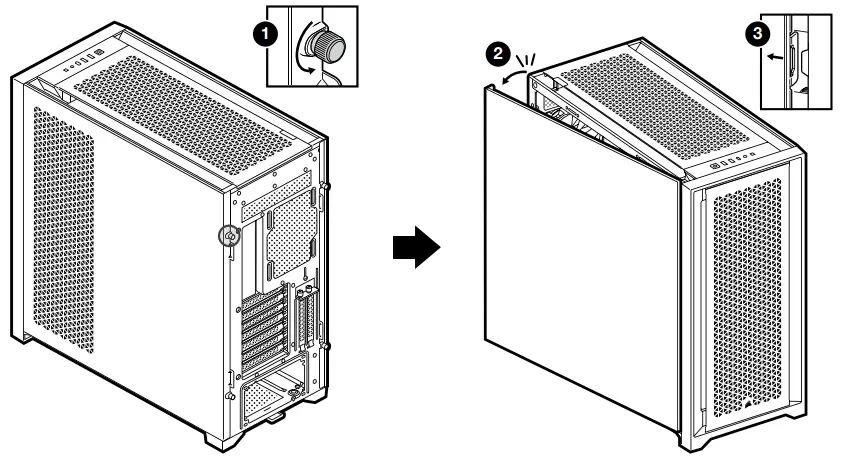 1

2

3