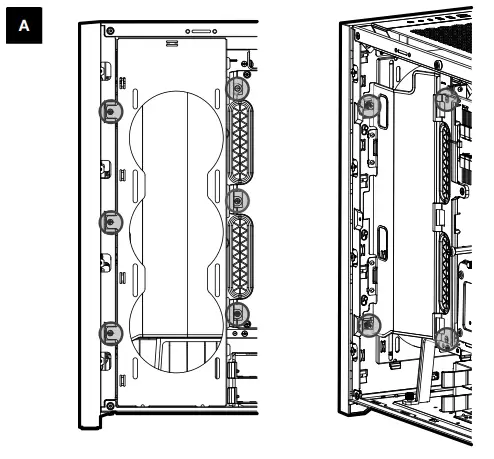 A