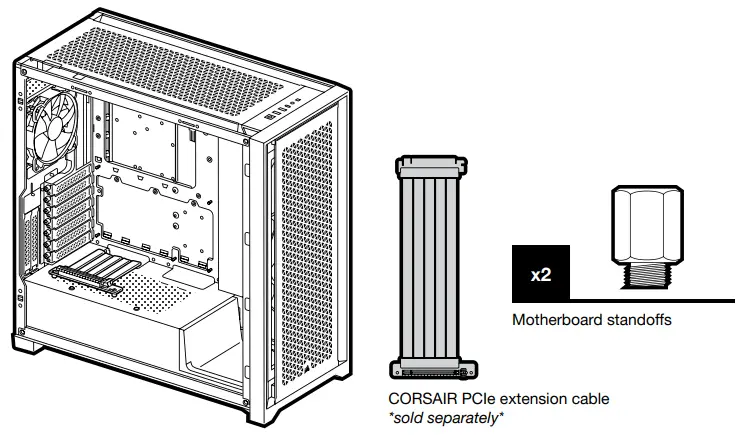 x2

Motherboard standoffs

CORSAIR PCIe extension cable
*sold separately*