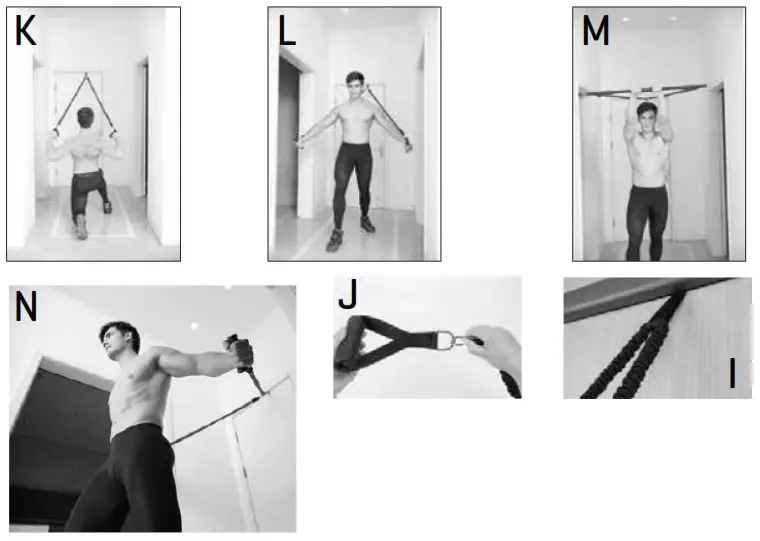 K

L

M

N

J

I