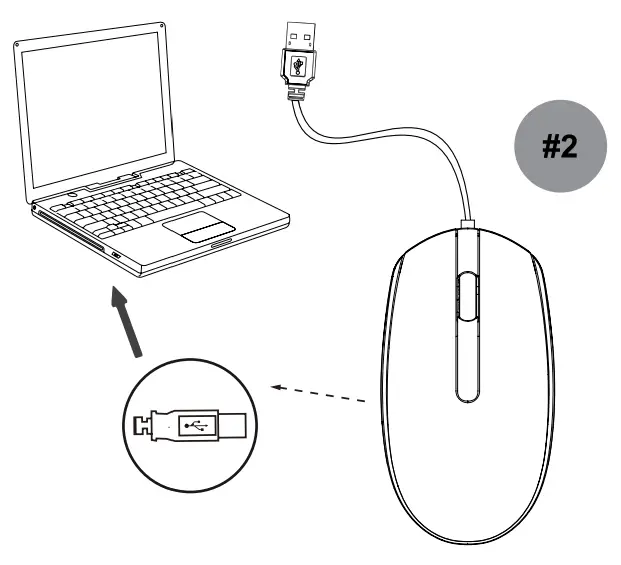 #2