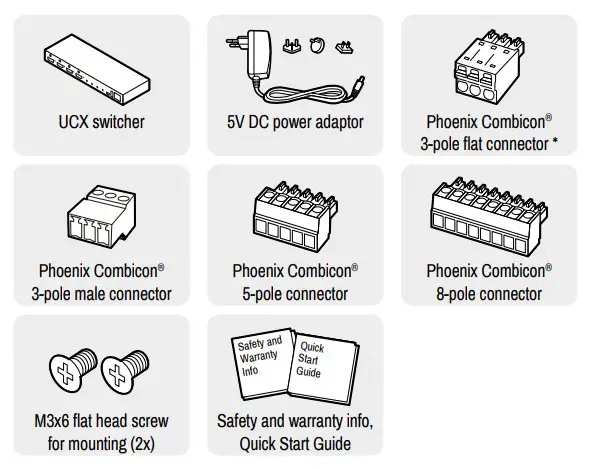 UCX switcher

5V DC power adaptor

Phoenix Combicon®
3-pole flat connector *

Phoenix Combicon®
3-pole male connector

Phoenix Combicon®
5-pole connector

Phoenix Combicon®
8-pole connector

M3x6 flat head screw
for mounting (2x)

Safety and Warranty Info

Quick Start Guide

Safety and warranty info,
Quick Start Guide