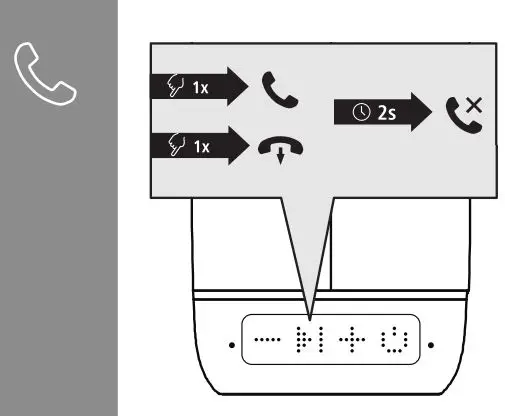 1x

1x

2s