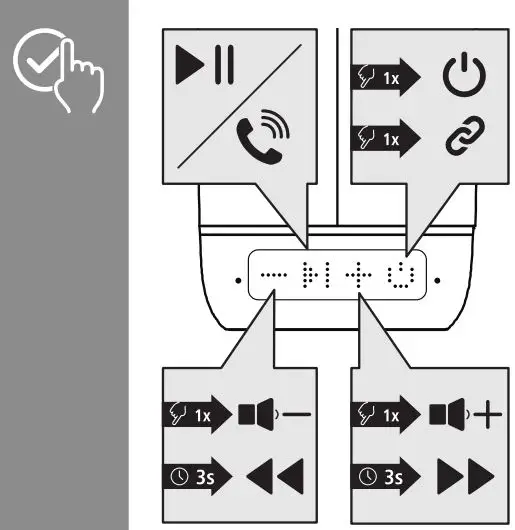 1x

1x

1x

3s

1x

3s