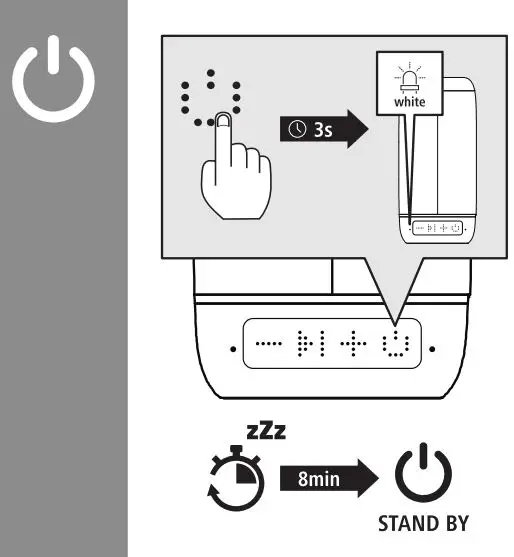 3s

white

zZz

8min

STAND BY