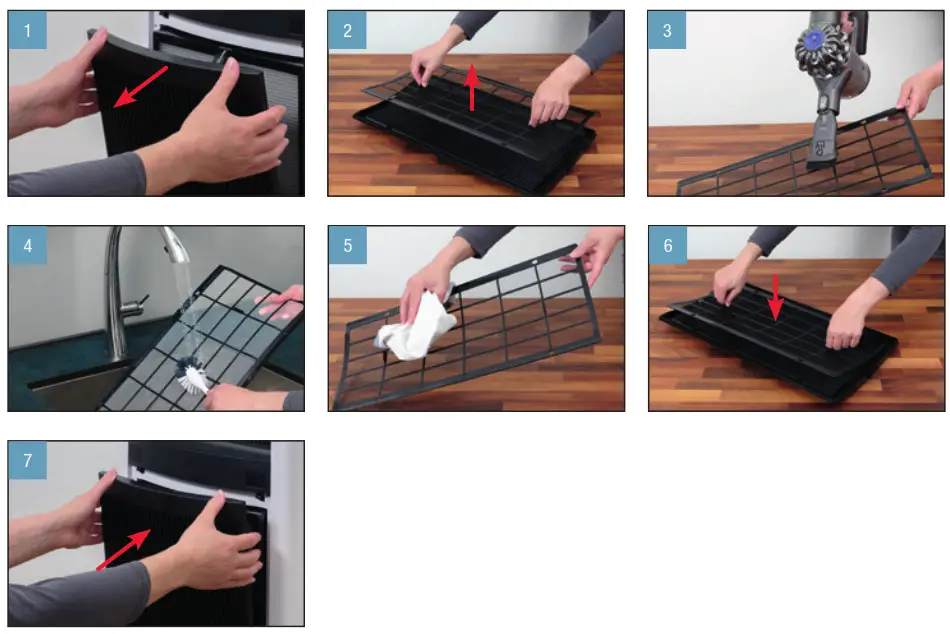 1

2

3

4

5

6

7